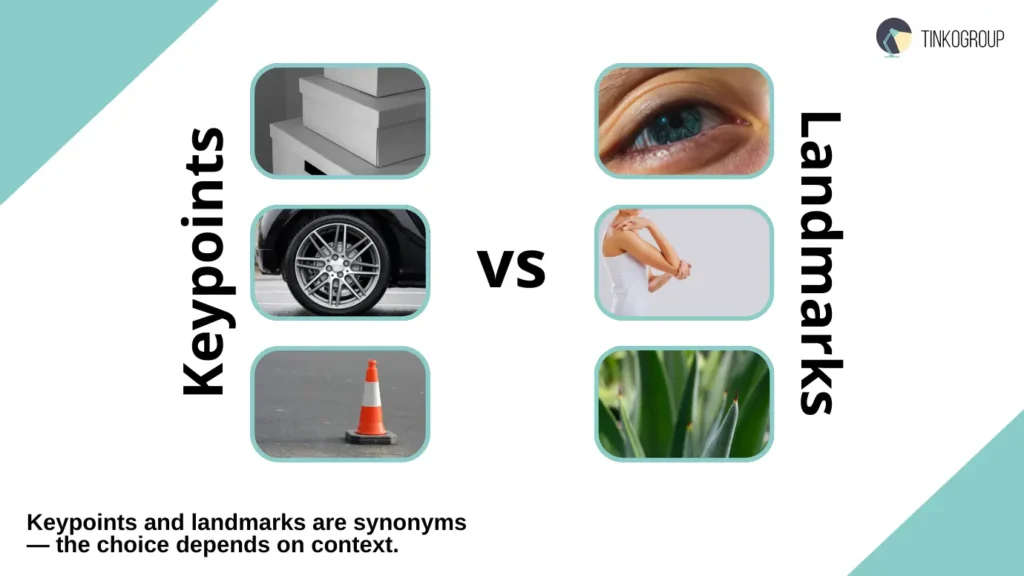 TINKOGROUP

Keypoints

vs

Landmarks

Keypoints and landmarks are synonyms — the choice depends on context.