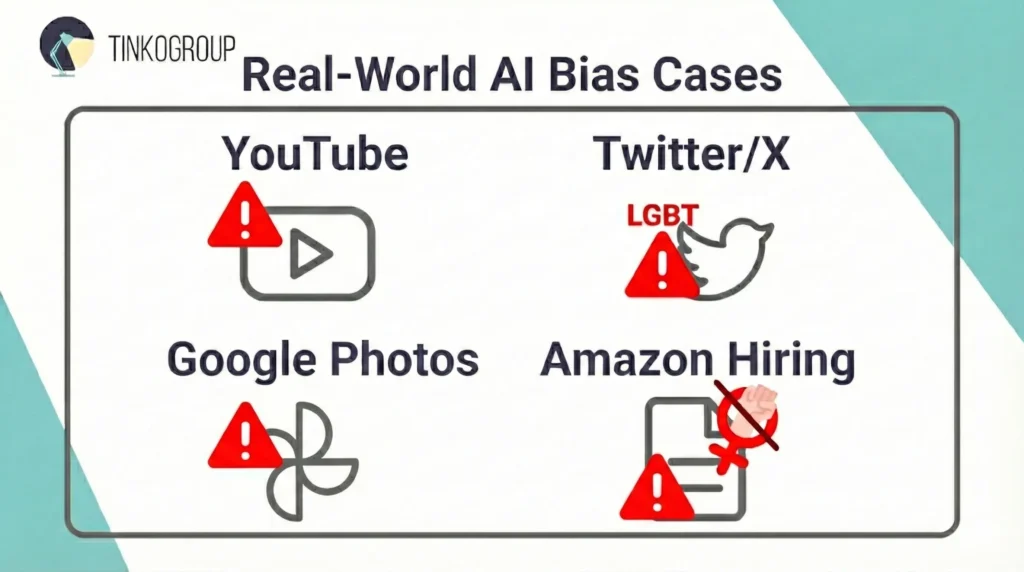 TINKOGROUP

Real-World AI Bias Cases

YouTube

Twitter/X

LGBT

Google Photos

Amazon Hiring