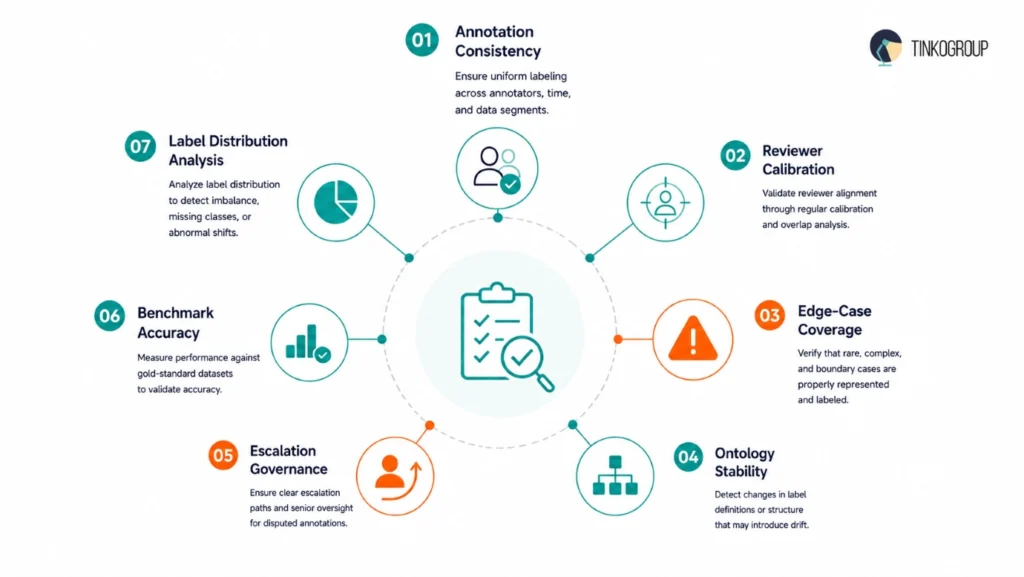 TINKOGROUP

01 Annotation Consistency

Ensure uniform labeling across annotators, time, and data segments.

02 Reviewer Calibration

Validate reviewer alignment through regular calibration and overlap analysis.

03 Edge-Case Coverage

Verify that rare, complex, and boundary cases are properly represented and labeled.

04 Ontology Stability

Detect changes in label definitions or structure that may introduce drift.

05 Escalation Governance

Ensure clear escalation paths and senior oversight for disputed annotations.

06 Benchmark Accuracy

Measure performance against gold-standard datasets to validate accuracy.

07 Label Distribution Analysis

Analyze label distribution to detect imbalance, missing classes, or abnormal shifts.